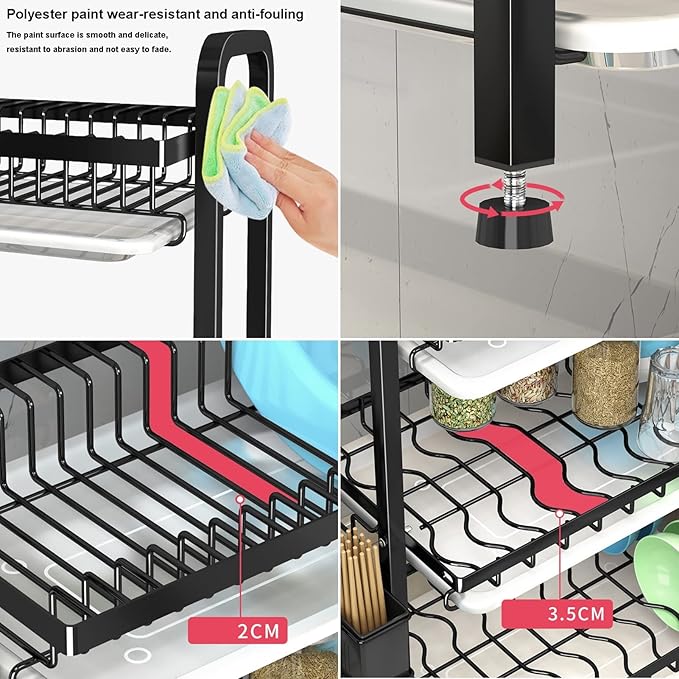 Polyester paint wear-resistant and anti-fouling

The paint surface is smooth and delicate, resistant to abrasion and not easy to fade.

2CM

3.5CM